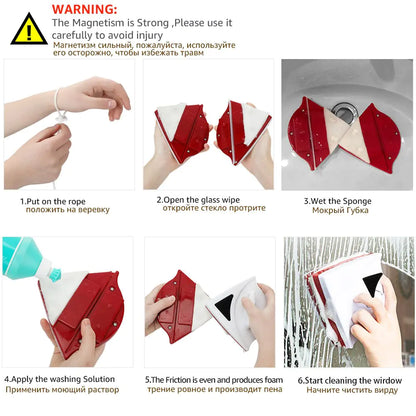 WARNING:
The Magnetism is Strong ,Please use it carefully to avoid injury
Магнетизм сильный, пожалуйста, используйте его осторожно, чтобы избежать травм

1.Put on the rope
положить на веревку

2.Open the glass wipe
откройте стекло протрите

3.Wet the Sponge
Мокрый Губка

4.Apply the washing Solution
Применить моющий раствор

5.The Friction is even and produces foam
трение ровное и производит пена

6.Start cleaning the wirdow
Начните чистить вирду